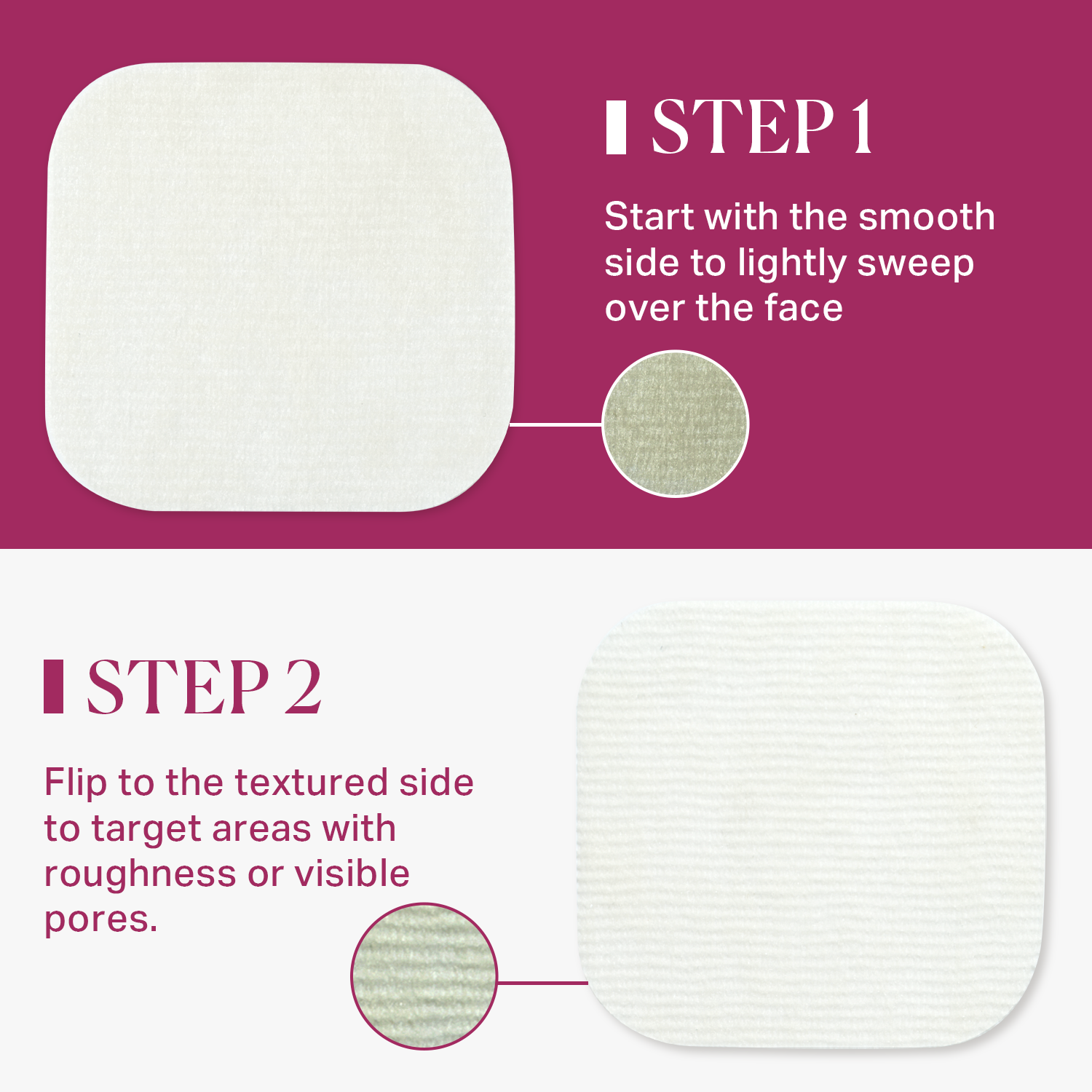 STEP 1

Start with the smooth side to lightly sweep over the face

STEP 2

Flip to the textured side to target areas with roughness or visible pores.